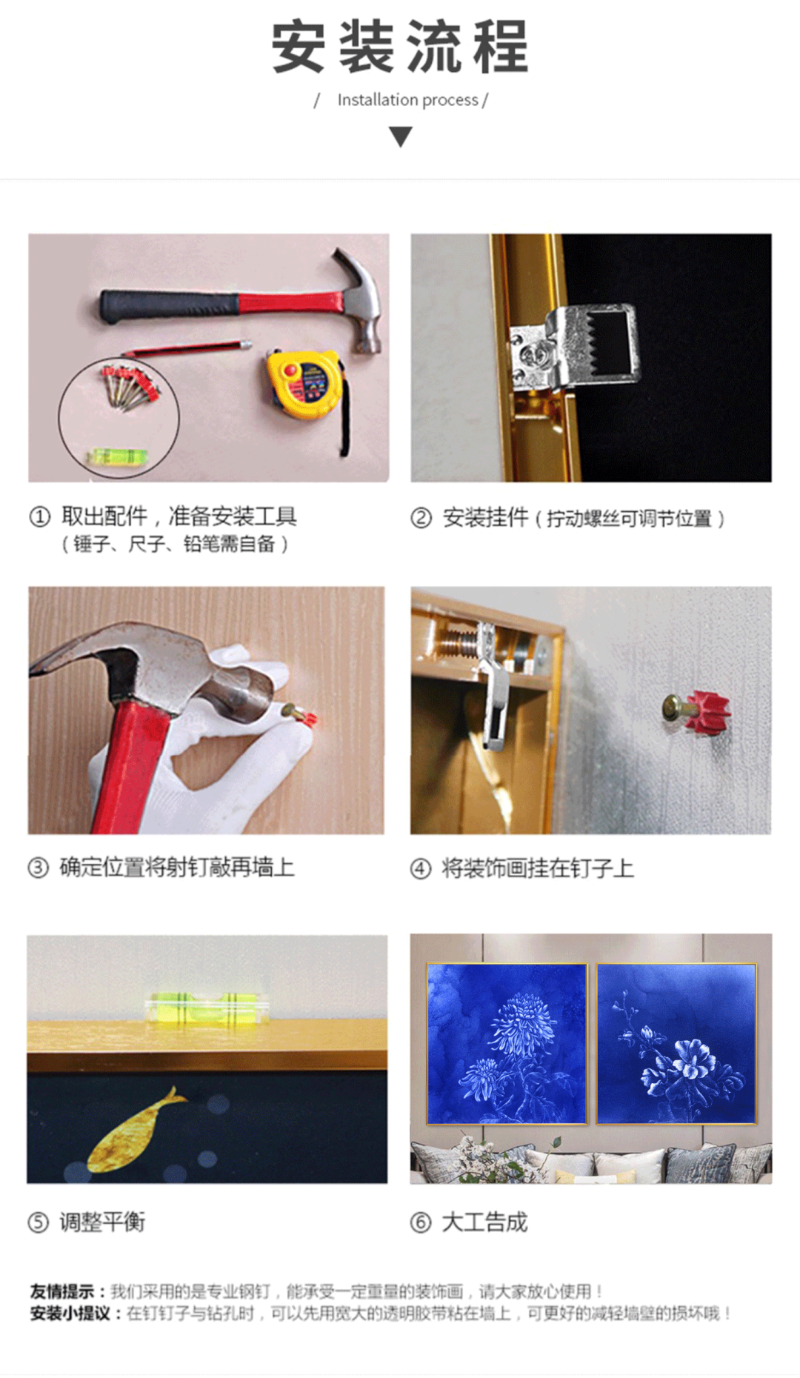 安装流程

/ Installation process /

① 取出配件，准备安装工具
（锤子、尺子、铅笔需自备）

② 安装挂件（拧动螺丝可调节位置）

③ 确定位置将射钉敲再墙上

④ 将装饰画挂在钉子上

⑤ 调整平衡

⑥ 大工告成

友情提示：我们采用的是专业钢钉，能承受一定重量的装饰画，请大家放心使用！
安装小提议：在钉钉子与钻孔时，可以先用宽大的透明胶带粘在墙上，可更好的减轻墙壁的损坏哦！